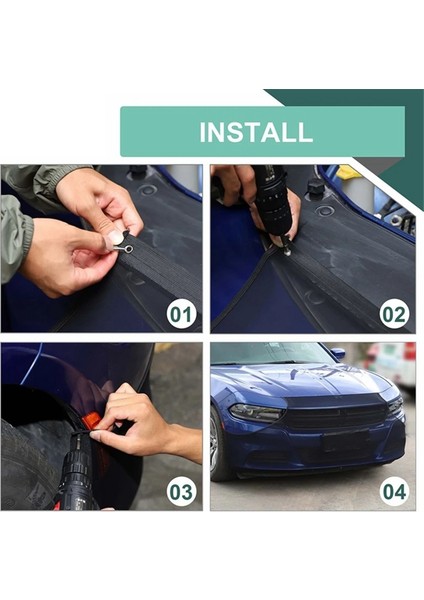 INSTALL

01

02

03

04