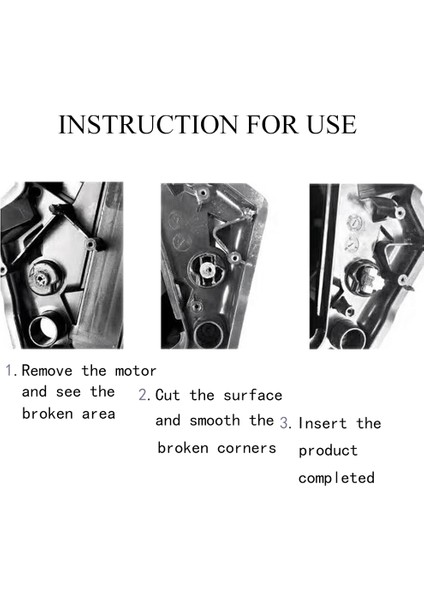 INSTRUCTION FOR USE

1. Remove the motor and see the broken area

2. Cut the surface and smooth the broken corners

3. Insert the product completed