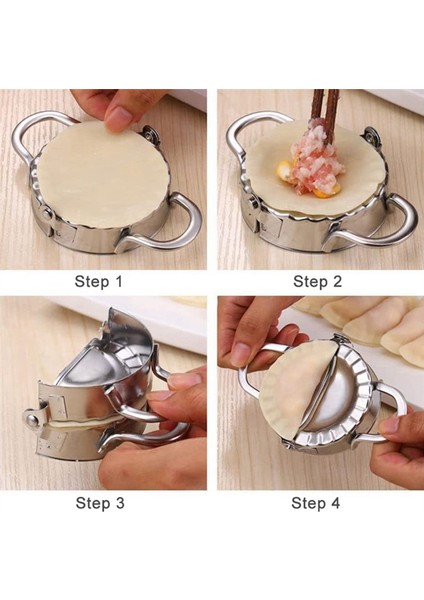 Step 1

Step 2

Step 3

Step 4