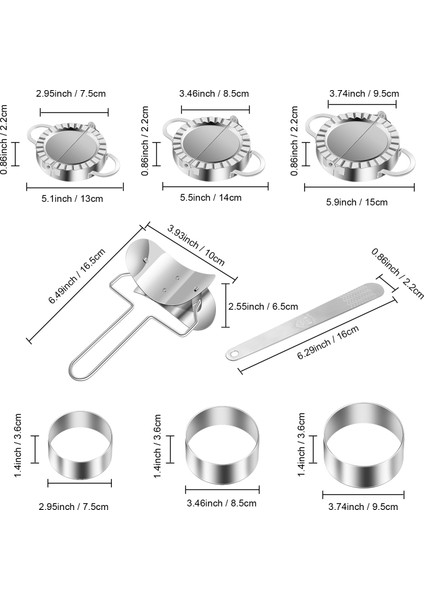 2.95inch / 7.5cm

0.86inch / 2.2cm

5.1inch / 13cm

3.46inch / 8.5cm

0.86inch / 2.2cm

5.5inch / 14cm

3.74inch / 9.5cm

0.86inch / 2.2cm

5.9inch / 15cm

6.49inch / 16.5cm

3.93inch / 10cm

2.55inch / 6.5cm

0.86inch / 2.2cm

6.29inch / 16cm

1.4inch / 3.6cm

2.95inch / 7.5cm

1.4inch / 3.6cm

3.46inch / 8.5cm

1.4inch / 3.6cm

3.74inch / 9.5cm