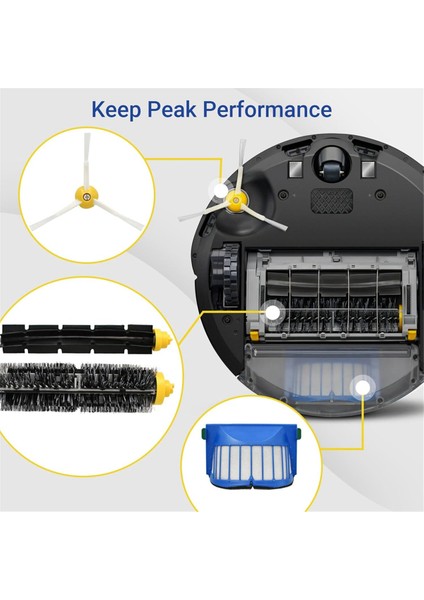 Keep Peak Performance