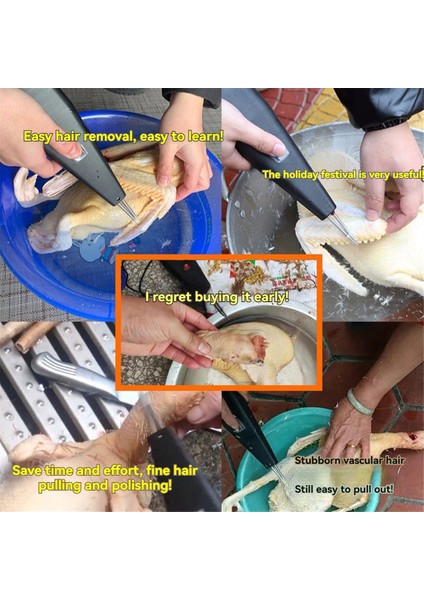 Easy hair removal, easy to learn!

The holiday festival is very useful!

I regret buying it early!

Save time and effort, fine hair pulling and polishing!

Stubborn vascular hair

Still easy to pull out!