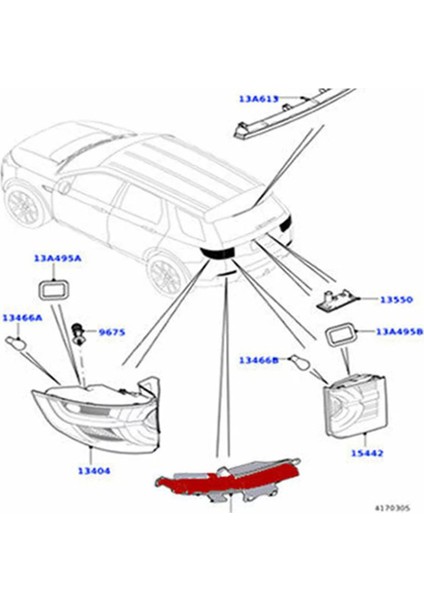 13A613

13A495A

13466A

9675

13550

13A495B

13466B

15442

13404

4170305