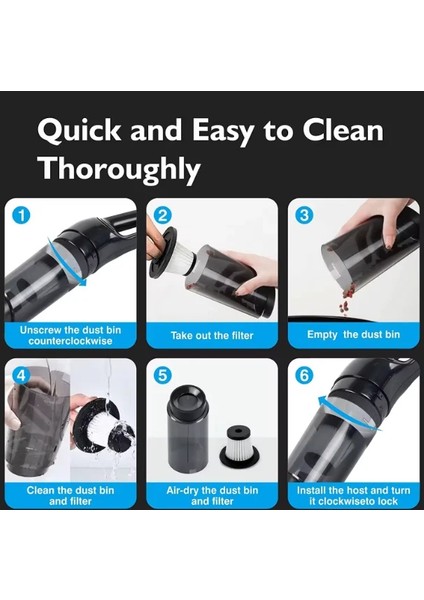 Quick and Easy to Clean Thoroughly

1
Unscrew the dust bin counterclockwise

2
Take out the filter

3
Empty the dust bin

4
Clean the dust bin and filter

5
Air-dry the dust bin and filter

6
Install the host and turn it clockwiseto lock