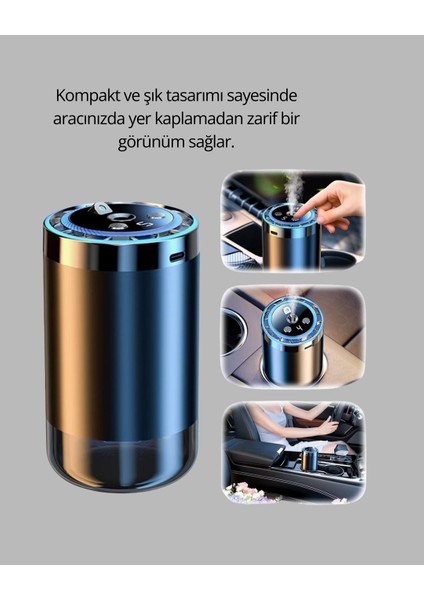 Kompakt ve şık tasarımı sayesinde aracınızda yer kaplamadan zarif bir görünüm sağlar.