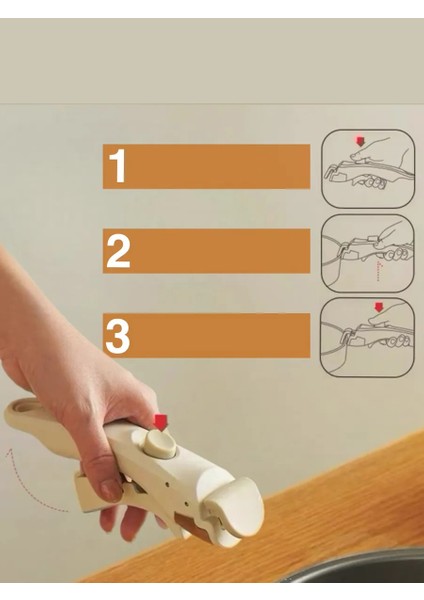 1

2

3