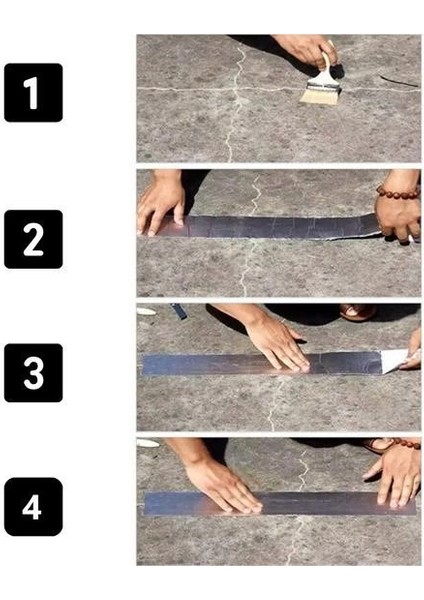 1

2

3

4