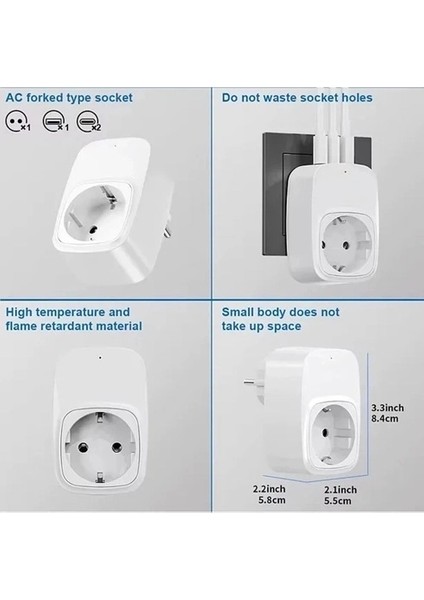 AC forked type socket

×1 ×1 ×2

Do not waste socket holes

High temperature and flame retardant material

Small body does not take up space

3.3inch
8.4cm

2.2inch
5.8cm

2.1inch
5.5cm