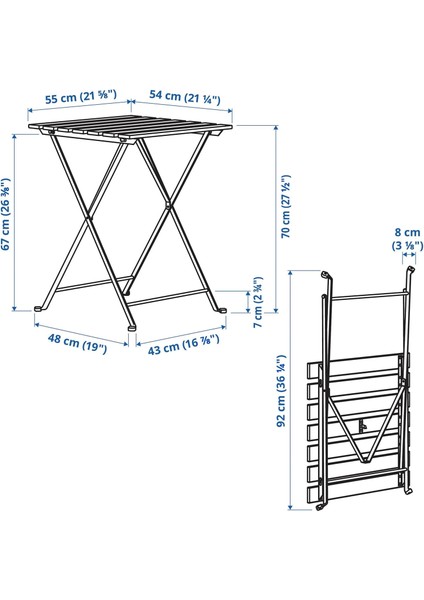 55 cm (21 ⅝")
54 cm (21 ¼")
67 cm (26 ⅜")
70 cm (27 ½")
7 cm (2 ¾")
48 cm (19")
43 cm (16 ⅞")
8 cm
(3 ⅛")
92 cm (36 ¼")