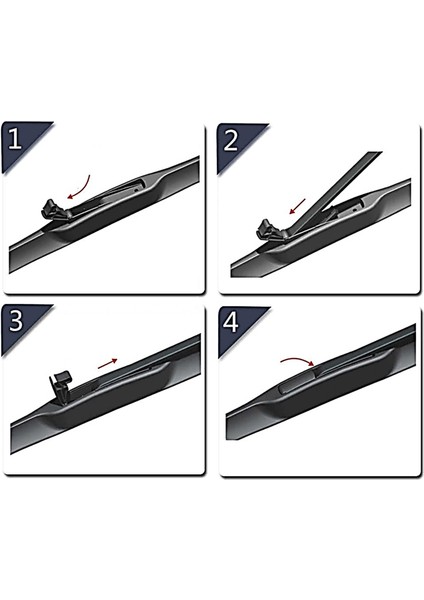 1

2

3

4