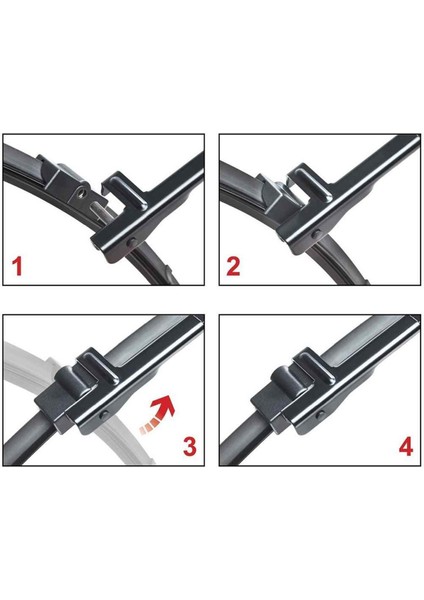 1

2

3

4