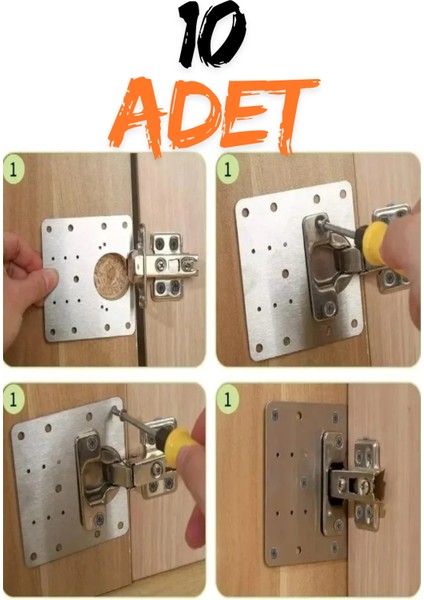 10
ADET

1

1

1

1