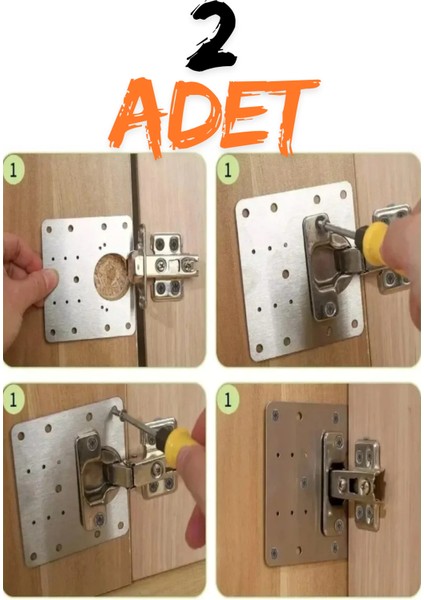 2
ADET

1

1

1

1