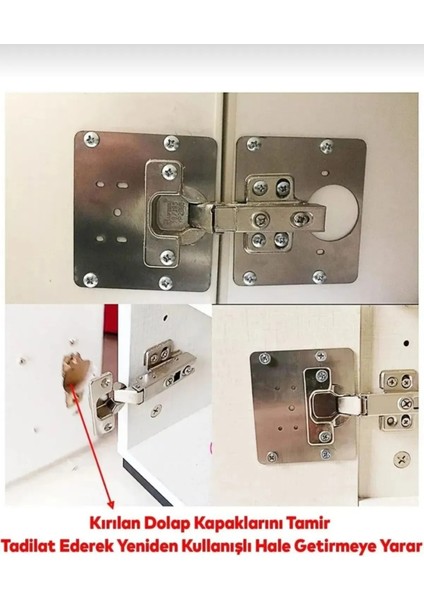 Kırılan Dolap Kapaklarını Tamir
Tadilat Ederek Yeniden Kullanışlı Hale Getirmeye Yarar