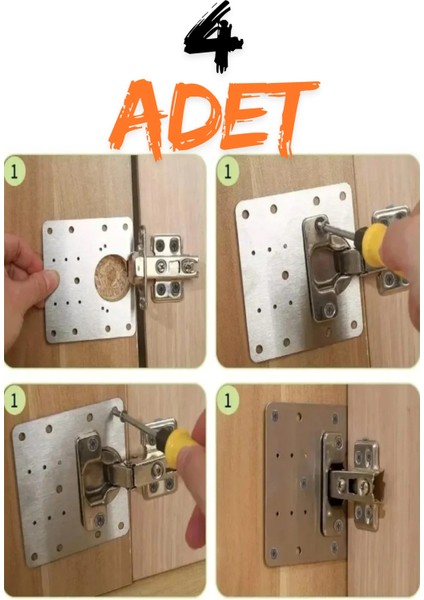 4
ADET

1

1

1

1