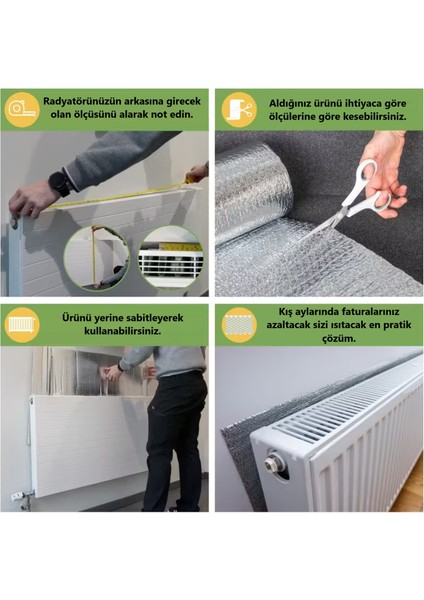 Radyatörünüzün arkasına girecek olan ölçüsünü alarak not edin.

Aldığınız ürünü ihtiyaca göre ölçülerine göre kesebilirsiniz.

Ürünü yerine sabitleyerek kullanabilirsiniz.

Kış aylarında faturalarınız azaltacak sizi ısıtacak en pratik çözüm.