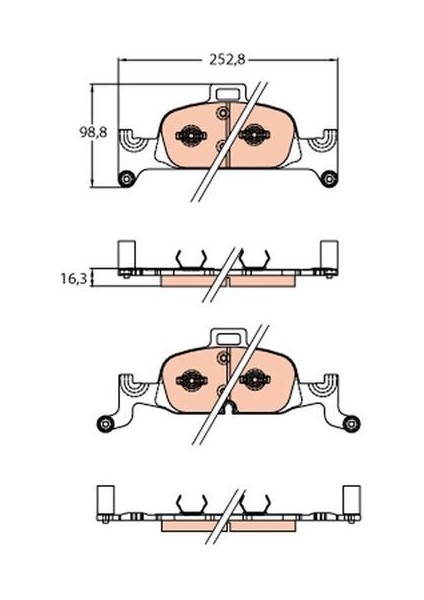 252,8

98,8

16,3