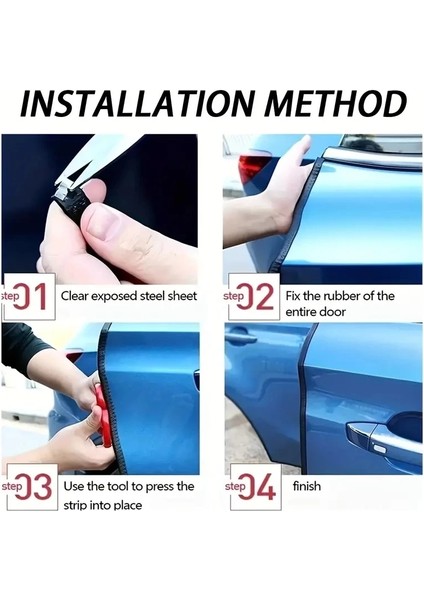 INSTALLATION METHOD

step 01 Clear exposed steel sheet

step 02 Fix the rubber of the entire door

step 03 Use the tool to press the strip into place

step 04 finish