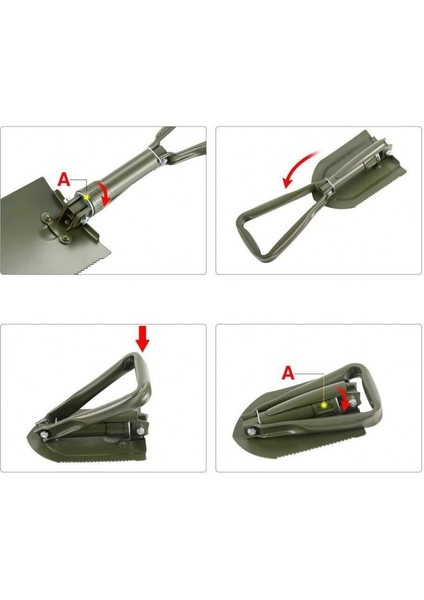 A

A