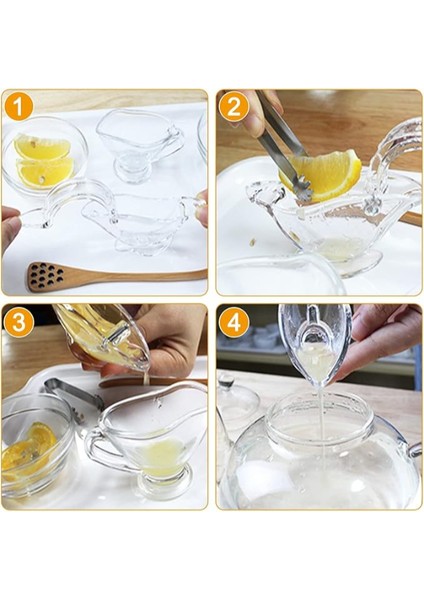 1

2

3

4