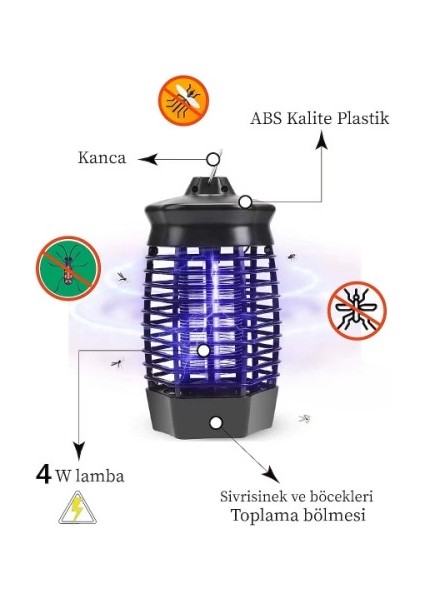 ABS Kalite Plastik

Kanca

4 W lamba

Sivrisinek ve böcekleri
Toplama bölmesi