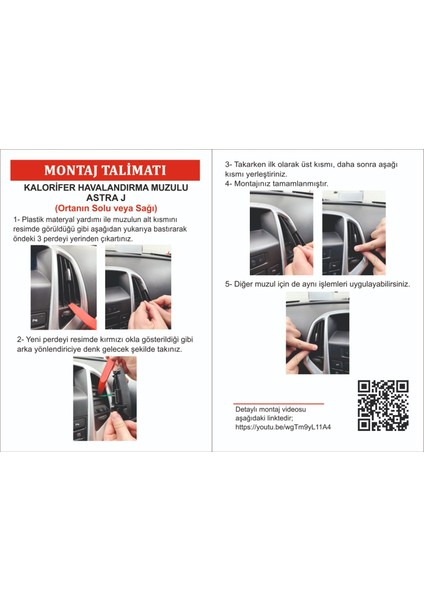 MONTAJ TALİMATI

KALORİFER HAVALANDIRMA MUZULU ASTRA J

(Ortanın Solu veya Sağı)

1- Plastik materyal yardımı ile muzulun alt kısmını resimde görüldüğü gibi aşağıdan yukarıya bastırarak öndeki 3 perdeyi yerinden çıkartınız.

2- Yeni perdeyi resimde kırmızı okla gösterildiği gibi arka yönlendiriciye denk gelecek şekilde takınız.

3- Takarken ilk olarak üst kısmı, daha sonra aşağı kısmı yerleştiriniz.

4- Montajınız tamamlanmıştır.

5- Diğer muzul için de aynı işlemleri uygulayabilirsiniz.

Detaylı montaj videosu aşağıdaki linktedir;
https://youtu.be/wgTm9yL11A4