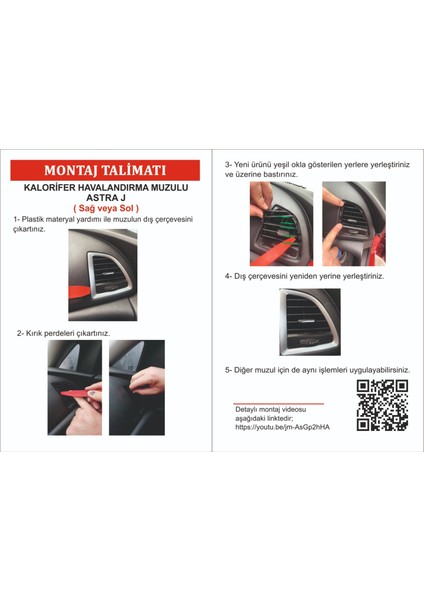 MONTAJ TALİMATI

KALORİFER HAVALANDIRMA MUZULU
ASTRA J
( Sağ veya Sol )

1- Plastik materyal yardımı ile muzulun dış çerçevesini çıkartınız.

2- Kırık perdeleri çıkartınız.

3- Yeni ürünü yeşil okla gösterilen yerlere yerleştiriniz ve üzerine bastırınız.

4- Dış çerçevesini yeniden yerine yerleştiriniz.

5- Diğer muzul için de aynı işlemleri uygulayabilirsiniz.

Detaylı montaj videosu aşağıdaki linktedir;
https://youtu.be/jm-AsGp2hHA