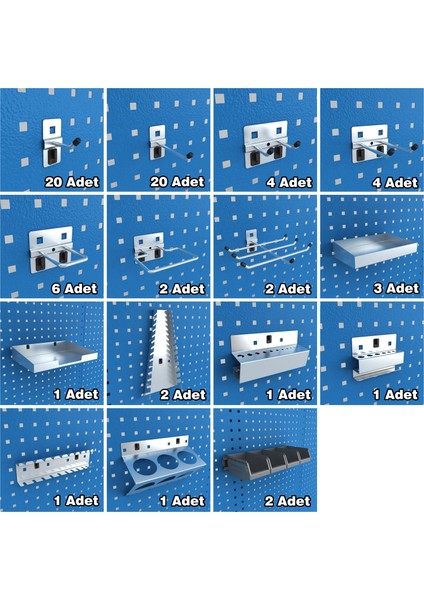 20 Adet
20 Adet
4 Adet
4 Adet
6 Adet
2 Adet
2 Adet
3 Adet
1 Adet
2 Adet
1 Adet
1 Adet
1 Adet
1 Adet
2 Adet