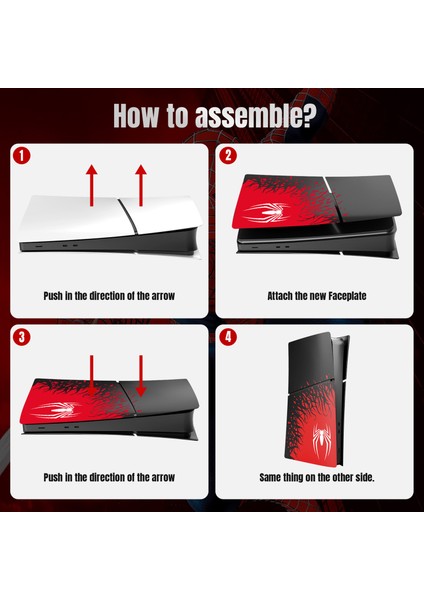 How to assemble?

1

Push in the direction of the arrow

2

Attach the new Faceplate

3

Push in the direction of the arrow

4

Same thing on the other side.