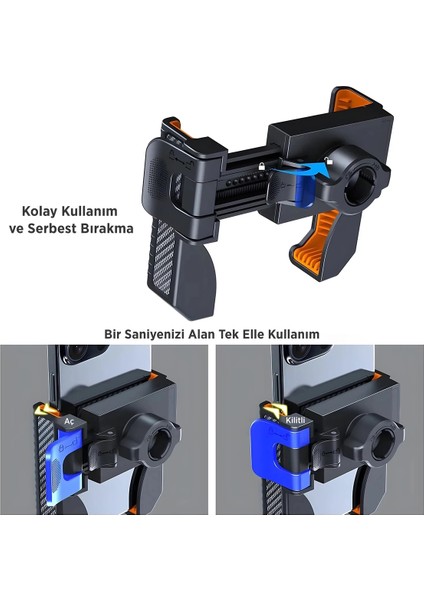 Kolay Kullanım
ve Serbest Bırakma

Bir Saniyenizi Alan Tek Elle Kullanım

Aç

Kilitli