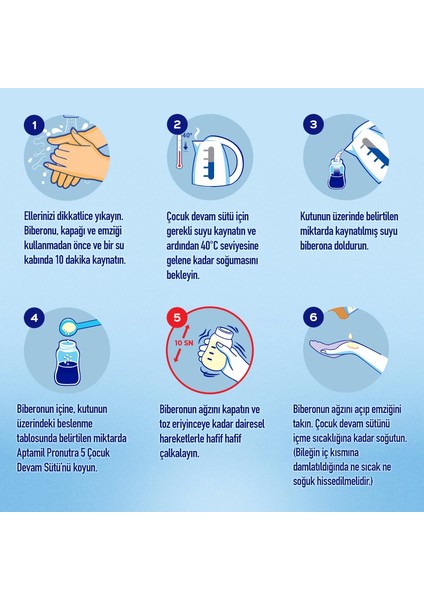 1

Ellerinizi dikkatlice yıkayın. Biberonu, kapağı ve emziği kullanmadan önce ve bir su kabında 10 dakika kaynatın.

2

40°

Çocuk devam sütü için gerekli suyu kaynatın ve ardından 40°C seviyesine gelene kadar soğumasını bekleyin.

3

Kutunun üzerinde belirtilen miktarda kaynatılmış suyu biberona doldurun.

4

Biberonun içine, kutunun üzerindeki beslenme tablosunda belirtilen miktarda Aptamil Pronutra 5 Çocuk Devam Sütü'nü koyun.

5

10 SN

Biberonun ağzını kapatın ve toz eriyinceye kadar dairesel hareketlerle hafif hafif çalkalayın.

6

Biberonun ağzını açıp emziğini takın. Çocuk devam sütünü içme sıcaklığına kadar soğutun. (Bileğin iç kısmına damlatıldığında ne sıcak ne soğuk hissedilmelidir.)