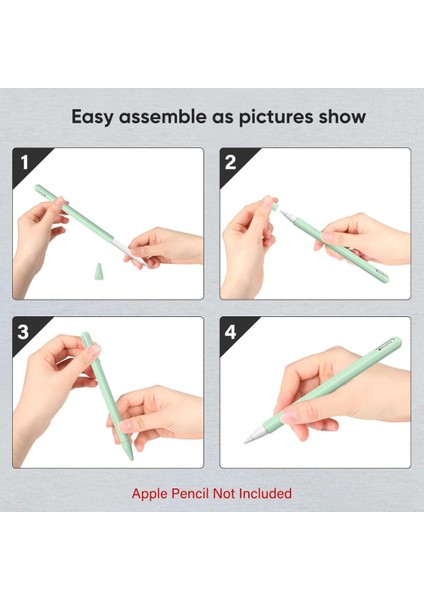 Easy assemble as pictures show

1

2

3

4

Apple Pencil Not Included