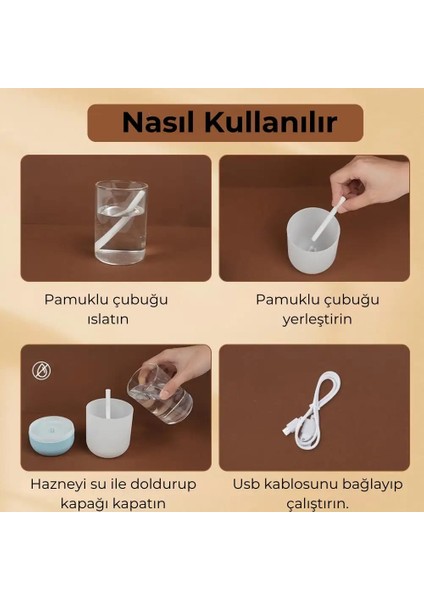 Nasıl Kullanılır

Pamuklu çubuğu ıslatın

Pamuklu çubuğu yerleştirin

Hazneyi su ile doldurup kapağı kapatın

Usb kablosunu bağlayıp çalıştırın.