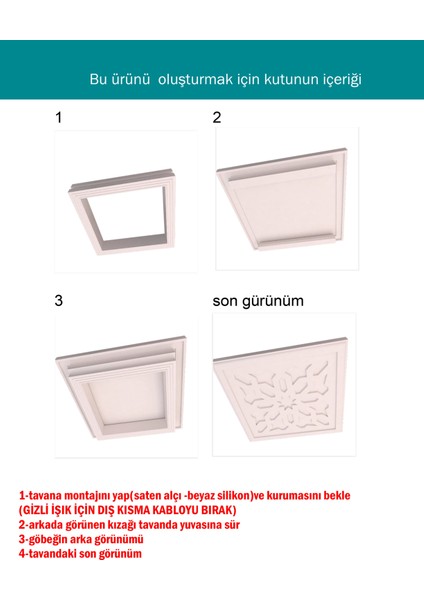 Bu ürünü  oluşturmak için kutunun içeriği

1

2

3

son gürünüm

1-tavana montajını yap(saten alçı -beyaz silikon)ve kurumasını bekle
(GİZLİ IŞIK İÇİN DIŞ KISMA KABLOYU BIRAK)
2-arkada görünen kızağı tavanda yuvasına sür
3-göbeğin arka görünümü
4-tavandaki son görünüm