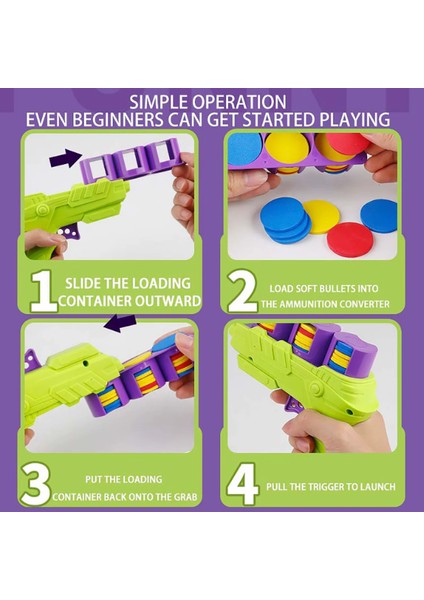 SIMPLE OPERATION
EVEN BEGINNERS CAN GET STARTED PLAYING

1 SLIDE THE LOADING CONTAINER OUTWARD

2 LOAD SOFT BULLETS INTO THE AMMUNITION CONVERTER

3 PUT THE LOADING CONTAINER BACK ONTO THE GRAB

4 PULL THE TRIGGER TO LAUNCH