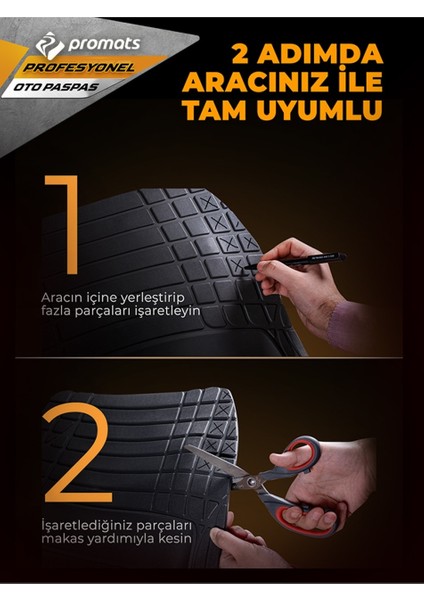 promats
PROFESYONEL
OTO PASPAS

2 ADIMDA
ARACINIZ İLE
TAM UYUMLU

1

Aracın içine yerleştirip fazla parçaları işaretleyin

2

İşaretlediğiniz parçaları makas yardımıyla kesin