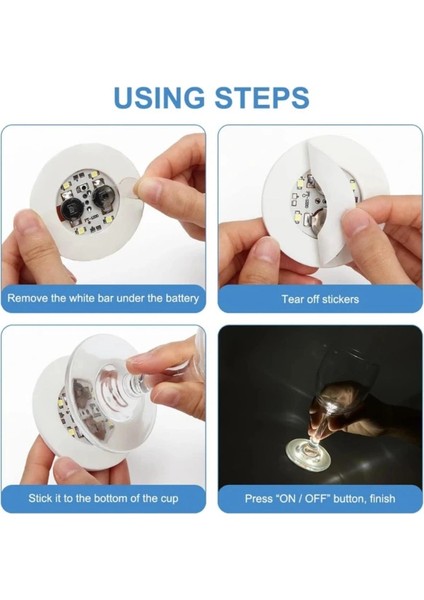 USING STEPS

Remove the white bar under the battery

Tear off stickers

Stick it to the bottom of the cup

Press "ON / OFF" button, finish