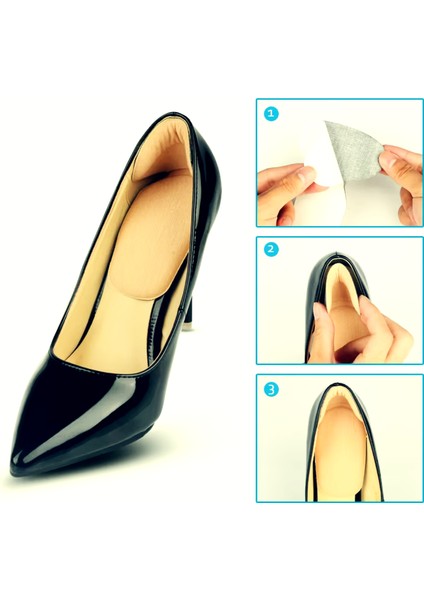 1

2

3