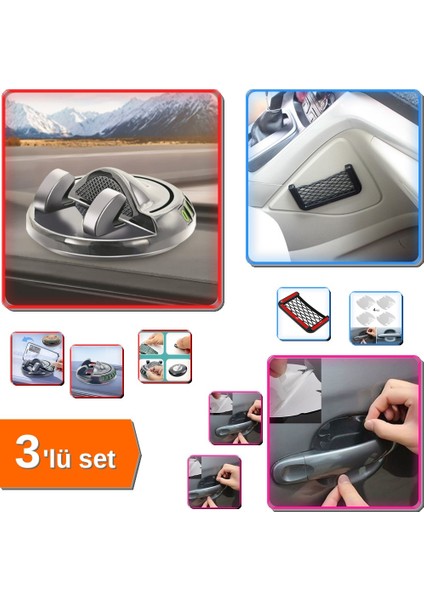 3'lü set