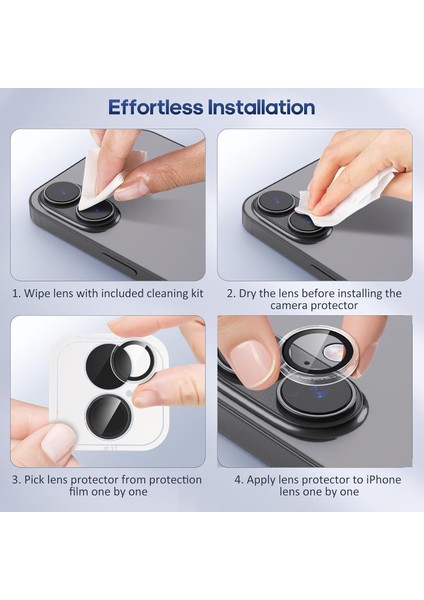 Effortless Installation

1. Wipe lens with included cleaning kit

2. Dry the lens before installing the camera protector

3. Pick lens protector from protection film one by one

4. Apply lens protector to iPhone lens one by one