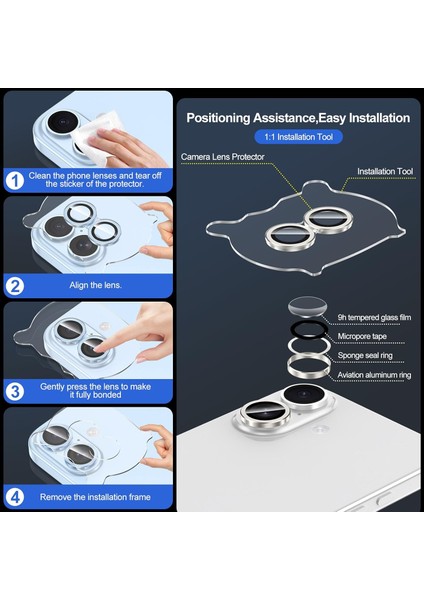 1 Clean the phone lenses and tear off the sticker of the protector.

2 Align the lens.

3 Gently press the lens to make it fully bonded

4 Remove the installation frame

Positioning Assistance,Easy Installation

1:1 Installation Tool

Camera Lens Protector

Installation Tool

9h tempered glass film

Micropore tape

Sponge seal ring

Aviation aluminum ring