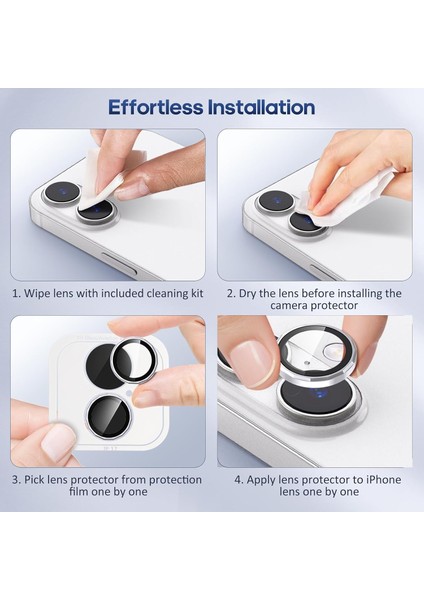 Effortless Installation

1. Wipe lens with included cleaning kit

2. Dry the lens before installing the camera protector

3. Pick lens protector from protection film one by one

4. Apply lens protector to iPhone lens one by one