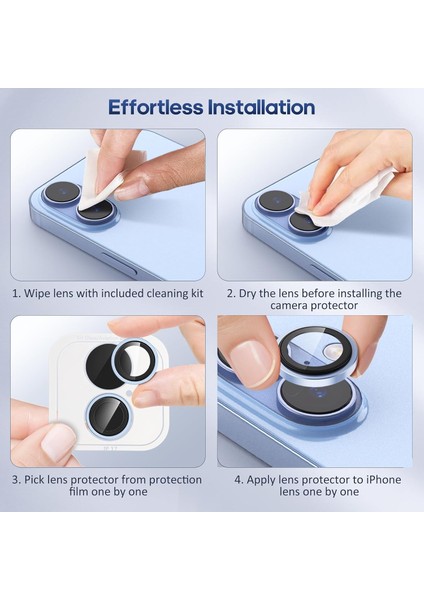 Effortless Installation

1. Wipe lens with included cleaning kit

2. Dry the lens before installing the camera protector

3. Pick lens protector from protection film one by one

4. Apply lens protector to iPhone lens one by one