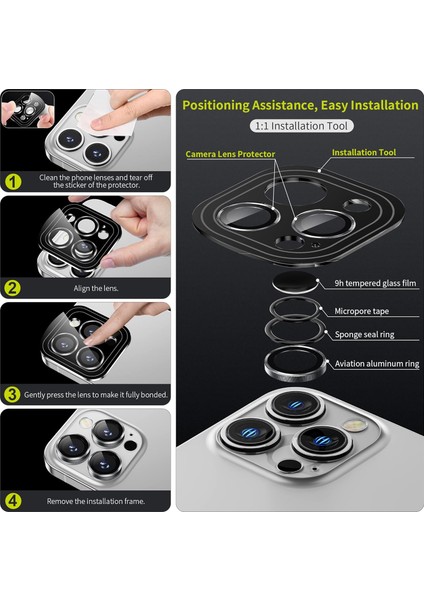 1
Clean the phone lenses and tear off the sticker of the protector.

2
Align the lens.

3
Gently press the lens to make it fully bonded.

4
Remove the installation frame.

Positioning Assistance, Easy Installation

1:1 Installation Tool

Camera Lens Protector

Installation Tool

9h tempered glass film

Micropore tape

Sponge seal ring

Aviation aluminum ring