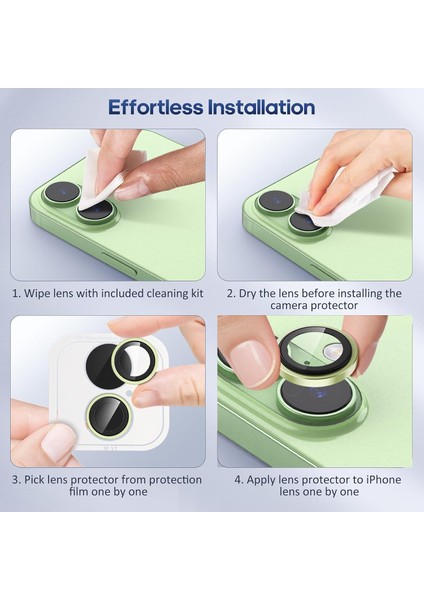 Effortless Installation

1. Wipe lens with included cleaning kit

2. Dry the lens before installing the camera protector

3. Pick lens protector from protection film one by one

4. Apply lens protector to iPhone lens one by one