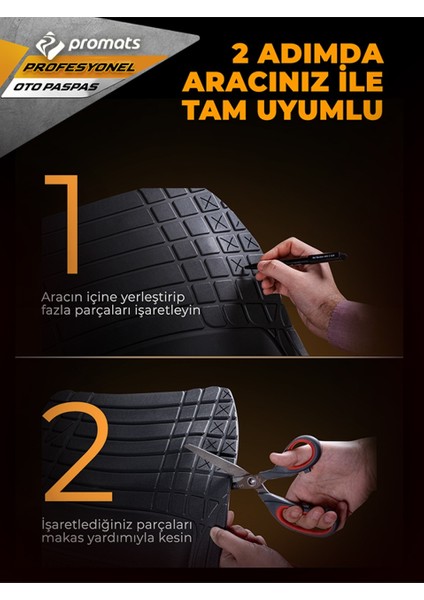 promats
PROFESYONEL
OTO PASPAS

2 ADIMDA ARACINIZ İLE TAM UYUMLU

1

Aracın içine yerleştirip fazla parçaları işaretleyin

2

İşaretlediğiniz parçaları makas yardımıyla kesin