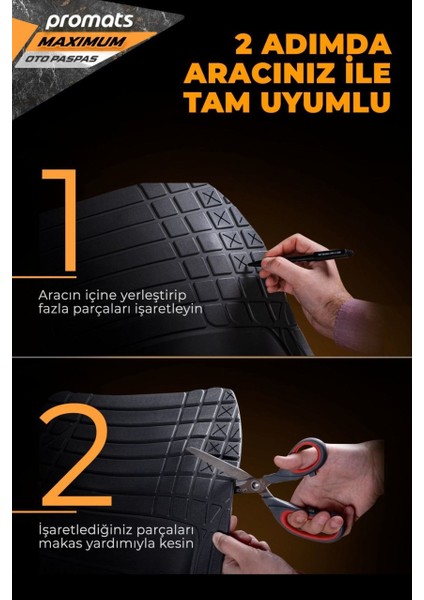 promats
MAXIMUM
OTO PASPAS

2 ADIMDA ARACINIZ İLE TAM UYUMLU

1

Aracın içine yerleştirip fazla parçaları işaretleyin

2

İşaretlediğiniz parçaları makas yardımıyla kesin