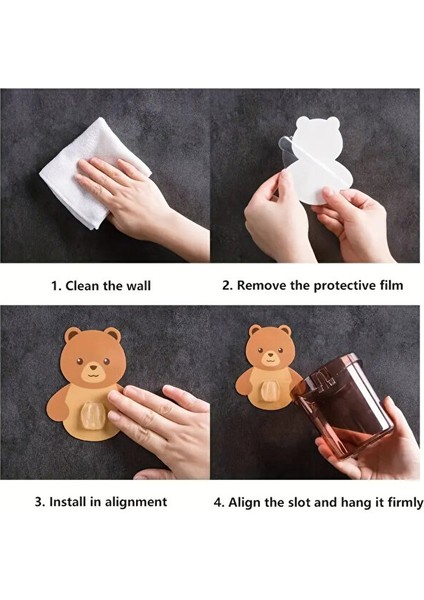 1. Clean the wall

2. Remove the protective film

3. Install in alignment

4. Align the slot and hang it firmly