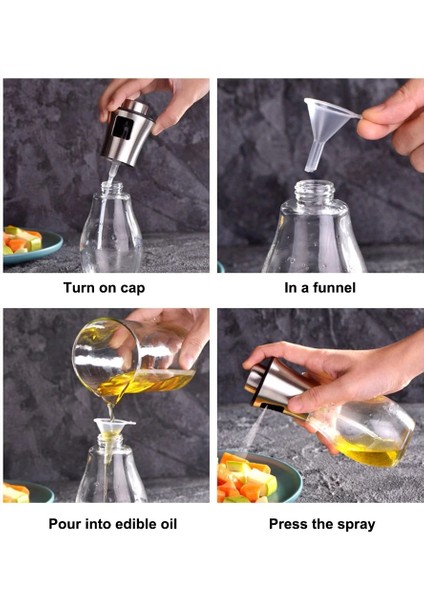 Turn on cap

In a funnel

Pour into edible oil

Press the spray