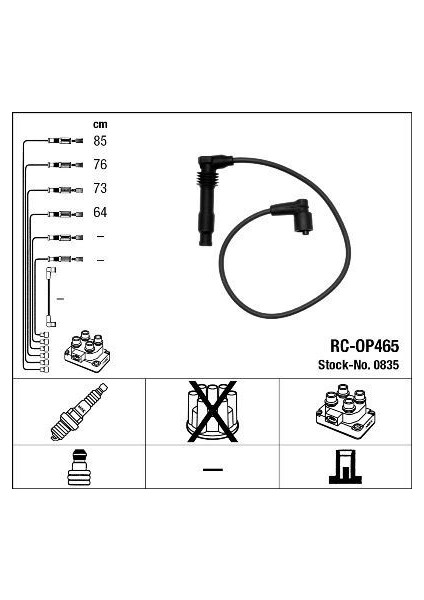 cm
85
76
73
64
–
–
–

RC-OP465
Stock-No. 0835

—